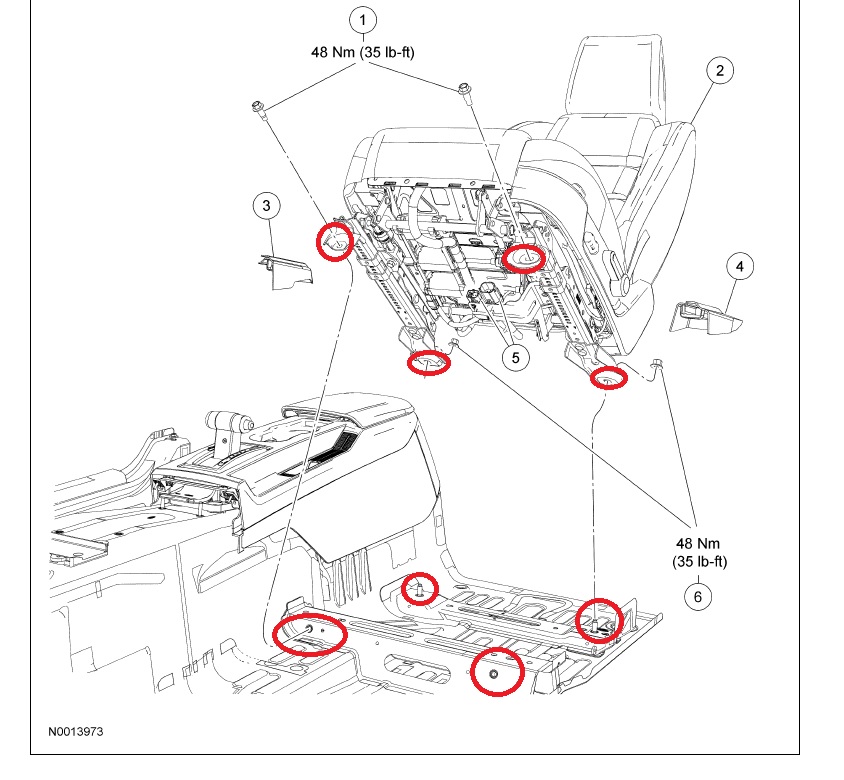 1
48 Nm (35 lb-ft)

2

3

4

5

48 Nm
(35 lb-ft)

6

N0013973