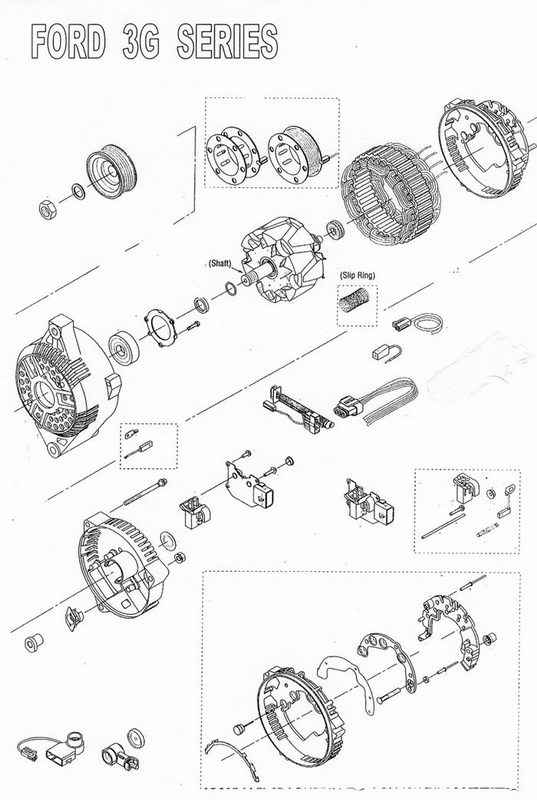 FORD 3G SERIES

(Shaft)

(Slip Ring)