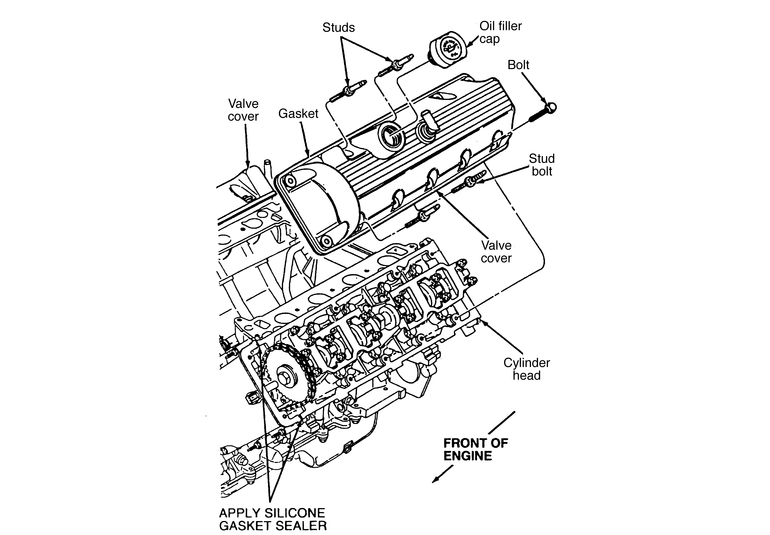 Studs

Oil filler cap

Bolt

Valve cover

Gasket

Stud bolt

Valve cover

Cylinder head

FRONT OF ENGINE

APPLY SILICONE GASKET SEALER