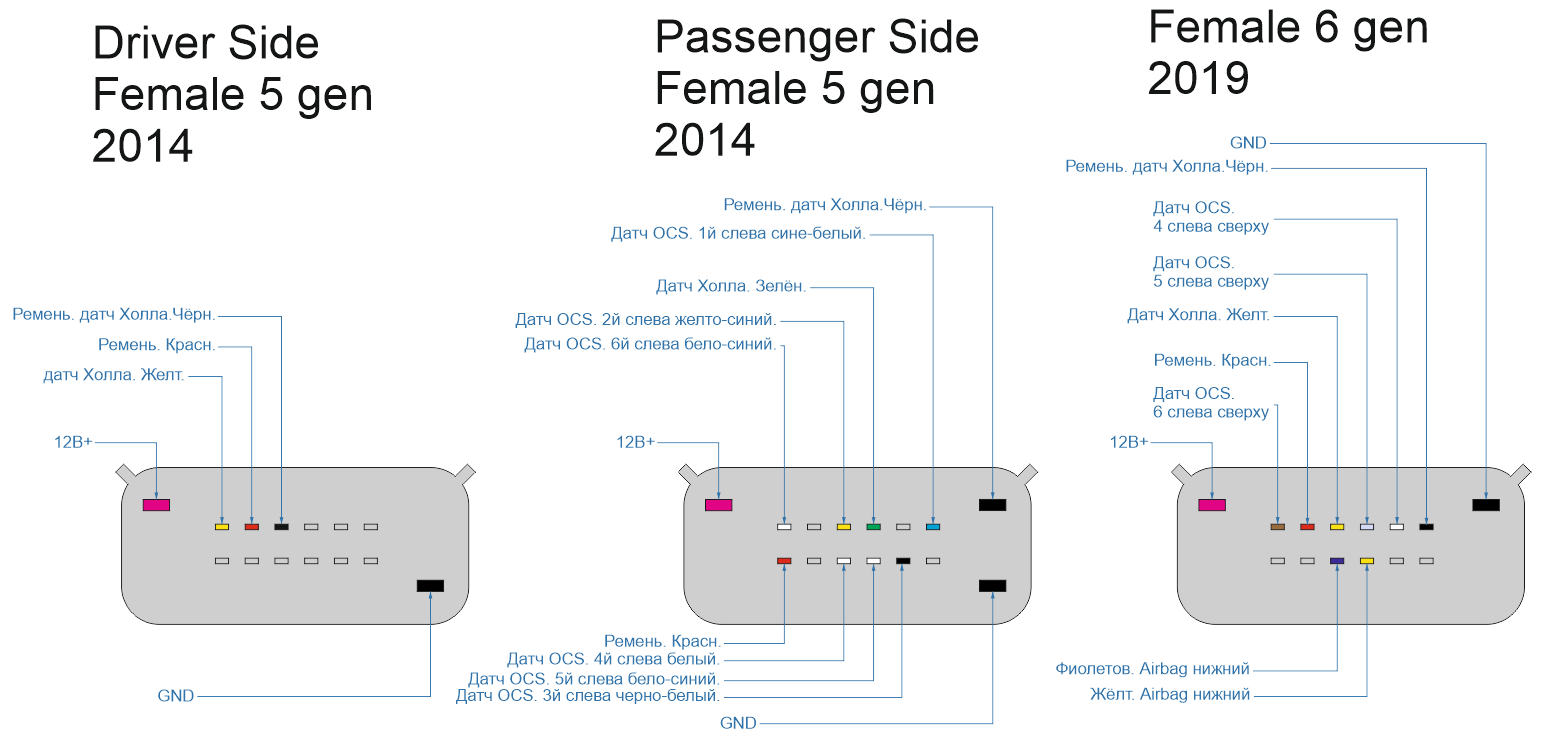 Driver Side
Female 5 gen
2014

Ремень. датч Холла.Чёрн.
Ремень. Красн.
датч Холла. Желт.
12В+
GND

Passenger Side
Female 5 gen
2014

Ремень. датч Холла.Чёрн.
Датч OCS. 1й слева сине-белый.
Датч Холла. Зелён.
Датч OCS. 2й слева желто-синий.
Датч OCS. 6й слева бело-синий.
12В+
Ремень. Красн.
Датч OCS. 4й слева белый.
Датч OCS. 5й слева бело-синий.
Датч OCS. 3й слева черно-белый.
GND

Female 6 gen
2019

GND
Ремень. датч Холла.Чёрн.
Датч OCS.
4 слева сверху
Датч OCS.
5 слева сверху
Датч Холла. Желт.
Ремень. Красн.
Датч OCS.
6 слева сверху
12В+
Фиолетов. Airbag нижний
Жёлт. Airbag нижний